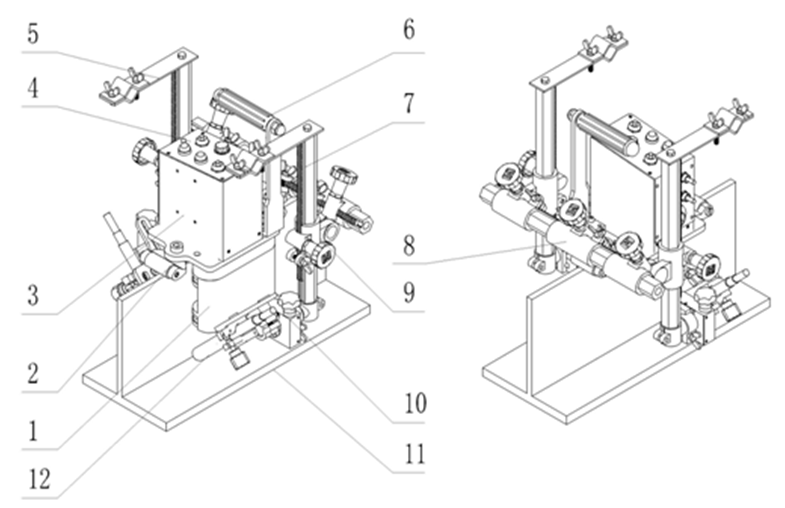 5
4
3
2
1
12
6
7
9
10
11
8